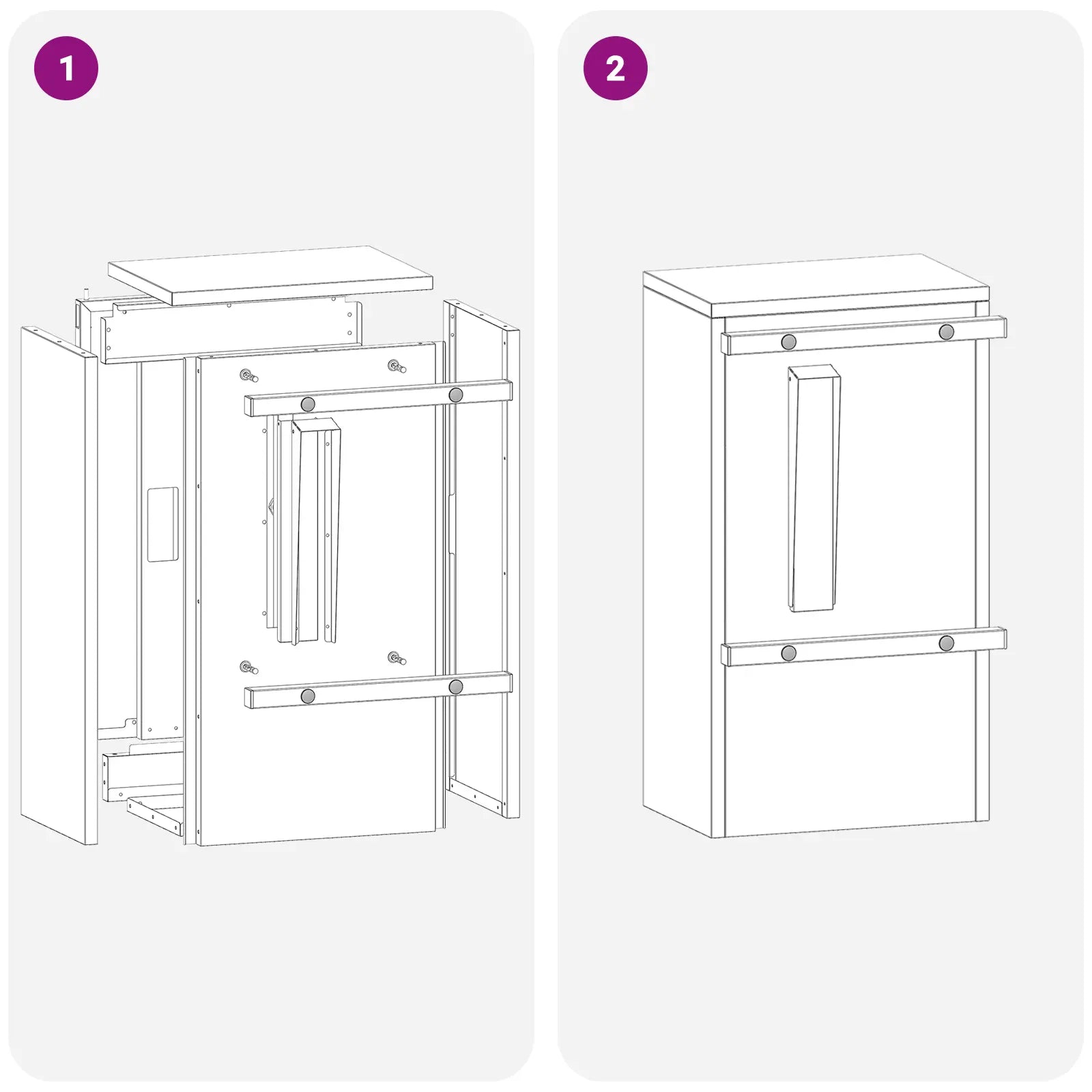 1

2